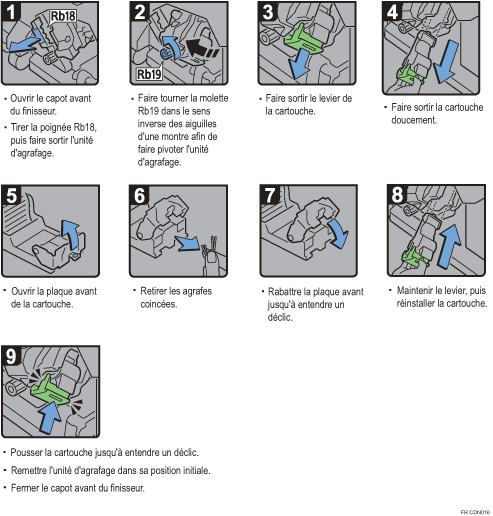 1
Rb18
• Ouvrir le capot avant du finisseur.
• Tirer la poignée Rb18, puis faire sortir l'unité d'agrafage.

2
Rb19
• Faire tourner la molette Rb19 dans le sens inverse des aiguilles d'une montre afin de faire pivoter l'unité d'agrafage.

3
• Faire sortir le levier de la cartouche.

4
• Faire sortir la cartouche doucement.

5
• Ouvrir la plaque avant de la cartouche.

6
• Retirer les agrafes coincées.

7
• Rabattre la plaque avant jusqu'à entendre un déclic.

8
• Maintenir le levier, puis réinstaller la cartouche.

9
• Pousser la cartouche jusqu'à entendre un déclic.
• Remettre l'unité d'agrafage dans sa position initiale.
• Fermer le capot avant du finisseur.

FR CDN016