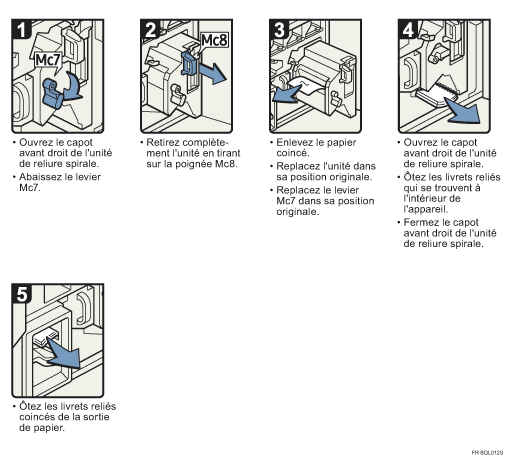 1
Mc7

• Ouvrez le capot avant droit de l'unité de reliure spirale.
• Abaissez le levier Mc7.

2
Mc8

• Retirez complètement l'unité en tirant sur la poignée Mc8.

3

• Enlevez le papier coincé.
• Replacez l'unité dans sa position originale.
• Replacez le levier Mc7 dans sa position originale.

4

• Ouvrez le capot avant droit de l'unité de reliure spirale.
• Ôtez les livrets reliés qui se trouvent à l'intérieur de l'appareil.
• Fermez le capot avant droit de l'unité de reliure spirale.

5

• Ôtez les livrets reliés coincés de la sortie de papier.

FR BQL012S