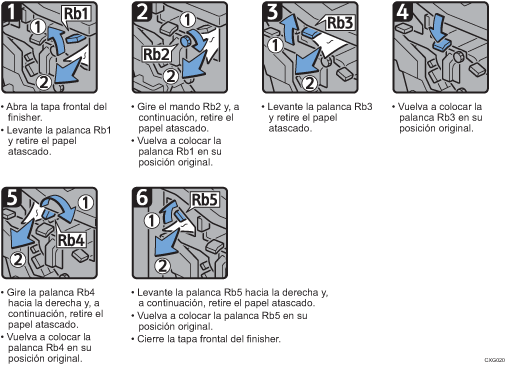 1
Rb1
1
2

• Abra la tapa frontal del finisher.
• Levante la palanca Rb1 y retire el papel atascado.

2
1
Rb2
2

• Gire el mando Rb2 y, a continuación, retire el papel atascado.
• Vuelva a colocar la palanca Rb1 en su posición original.

3
Rb3
1
2

• Levante la palanca Rb3 y retire el papel atascado.

4

• Vuelva a colocar la palanca Rb3 en su posición original.

5
1
Rb4
2

• Gire la palanca Rb4 hacia la derecha y, a continuación, retire el papel atascado.
• Vuelva a colocar la palanca Rb4 en su posición original.

6
Rb5
1
2

• Levante la palanca Rb5 hacia la derecha y, a continuación, retire el papel atascado.
• Vuelva a colocar la palanca Rb5 en su posición original.
• Cierre la tapa frontal del finisher.

CXG020