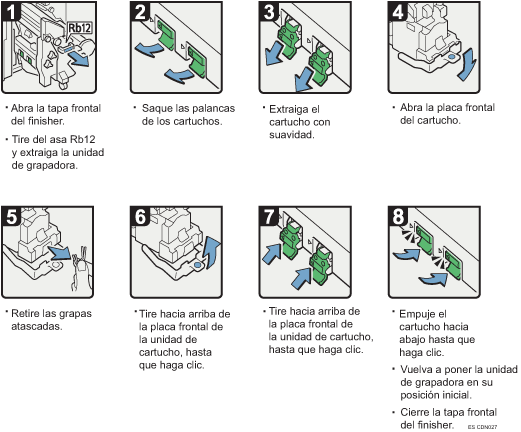 1

Rb12

• Abra la tapa frontal del finisher.

• Tire del asa Rb12 y extraiga la unidad de grapadora.

2

• Saque las palancas de los cartuchos.

3

• Extraiga el cartucho con suavidad.

4

• Abra la placa frontal del cartucho.

5

• Retire las grapas atascadas.

6

• Tire hacia arriba de la placa frontal de la unidad de cartucho, hasta que haga clic.

7

• Tire hacia arriba de la placa frontal de la unidad de cartucho, hasta que haga clic.

8

• Empuje el cartucho hacia abajo hasta que haga clic.

• Vuelva a poner la unidad de grapadora en su posición inicial.

• Cierre la tapa frontal del finisher.

ES CDN027