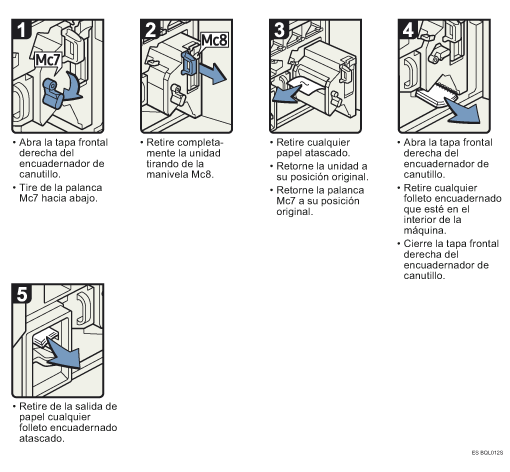 1

Mc7

• Abra la tapa frontal derecha del encuadernador de canutillo.

• Tire de la palanca Mc7 hacia abajo.

2

Mc8

• Retire completamente la unidad tirando de la manivela Mc8.

3

• Retire cualquier papel atascado.

• Retorne la unidad a su posición original.

• Retorne la palanca Mc7 a su posición original.

4

• Abra la tapa frontal derecha del encuadernador de canutillo.

• Retire cualquier folleto encuadernado que esté en el interior de la máquina.

• Cierre la tapa frontal derecha del encuadernador de canutillo.

5

• Retire de la salida de papel cualquier folleto encuadernado atascado.

ES BQL012S