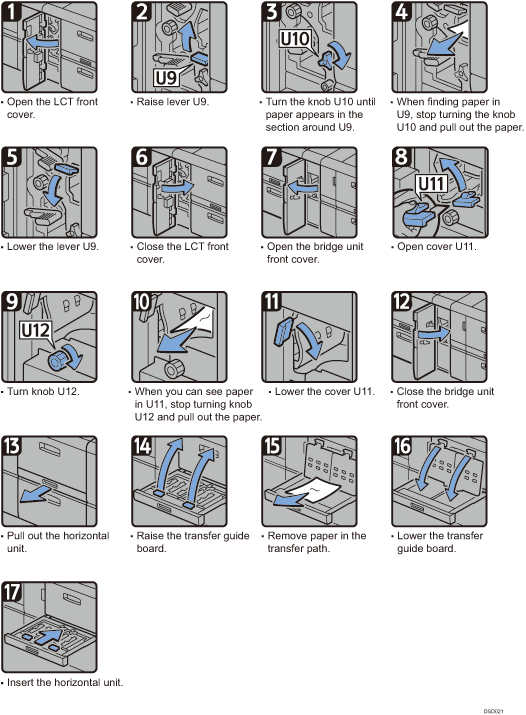 1
• Open the LCT front cover.

2
U9
• Raise lever U9.

3
U10
• Turn the knob U10 until paper appears in the section around U9.

4
• When finding paper in U9, stop turning the knob U10 and pull out the paper.

5
• Lower the lever U9.

6
• Close the LCT front cover.

7
• Open the bridge unit front cover.

8
U11
• Open cover U11.

9
U12
• Turn knob U12.

10
• When you can see paper in U11, stop turning knob U12 and pull out the paper.

11
• Lower the cover U11.

12
• Close the bridge unit front cover.

13
• Pull out the horizontal unit.

14
• Raise the transfer guide board.

15
• Remove paper in the transfer path.

16
• Lower the transfer guide board.

17
• Insert the horizontal unit.

DSD021