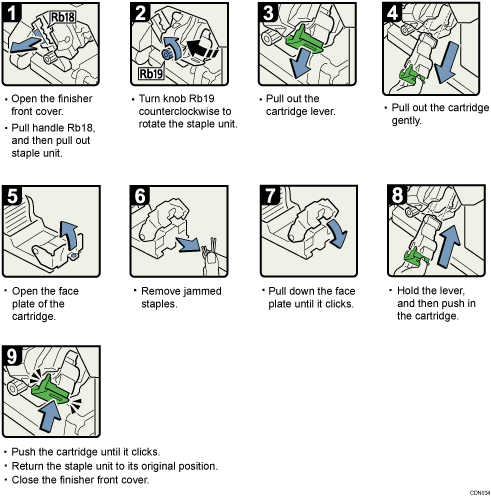 1
Rb18
• Open the finisher front cover.
• Pull handle Rb18, and then pull out staple unit.

2
Rb19
• Turn knob Rb19 counterclockwise to rotate the staple unit.

3
• Pull out the cartridge lever.

4
• Pull out the cartridge gently.

5
• Open the face plate of the cartridge.

6
• Remove jammed staples.

7
• Pull down the face plate until it clicks.

8
• Hold the lever, and then push in the cartridge.

9
• Push the cartridge until it clicks.
• Return the staple unit to its original position.
• Close the finisher front cover.

CDN034