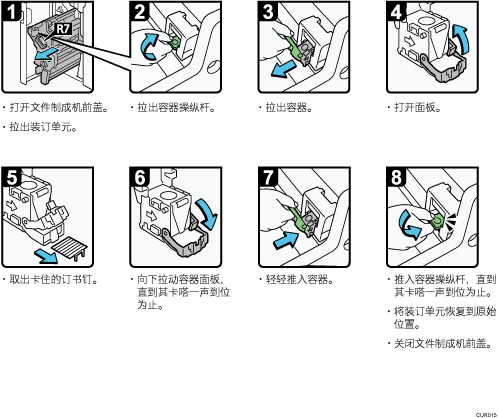 1

R7

• 打开文件制成机前盖。

• 拉出装订单元。

2

• 拉出容器操纵杆。

3

• 拉出容器。

4

• 打开面板。

5

• 取出卡住的订书钉。

6

• 向下拉动容器面板，直到其卡嗒一声到位为止。

7

• 轻轻推入容器。

8

• 推入容器操纵杆，直到其卡嗒一声到位为止。

• 将装订单元恢复到原始位置。

• 关闭文件制成机前盖。

CUR015