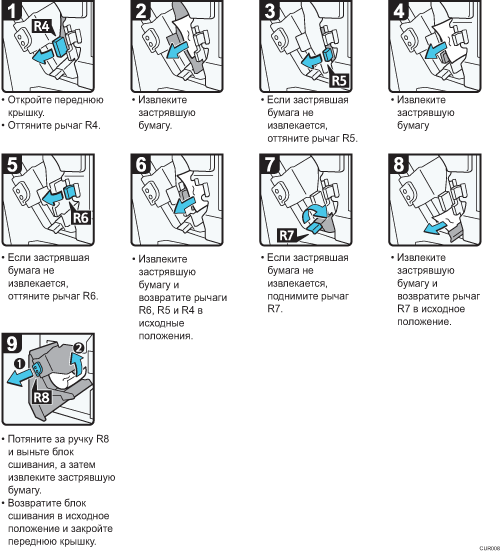 1
R4
• Откройте переднюю крышку.
• Оттяните рычаг R4.

2
• Извлеките застрявшую бумагу.

3
R5
• Если застрявшая бумага не извлекается, оттяните рычаг R5.

4
• Извлеките застрявшую бумагу

5
R6
• Если застрявшая бумага не извлекается, оттяните рычаг R6.

6
• Извлеките застрявшую бумагу и возвратите рычаги R6, R5 и R4 в исходные положения.

7
R7
• Если застрявшая бумага не извлекается, поднимите рычаг R7.

8
• Извлеките застрявшую бумагу и возвратите рычаг R7 в исходное положение.

9
1
2
R8
• Потяните за ручку R8 и выньте блок сшивания, а затем извлеките застрявшую бумагу.
• Возвратите блок сшивания в исходное положение и закройте переднюю крышку.

CUR008