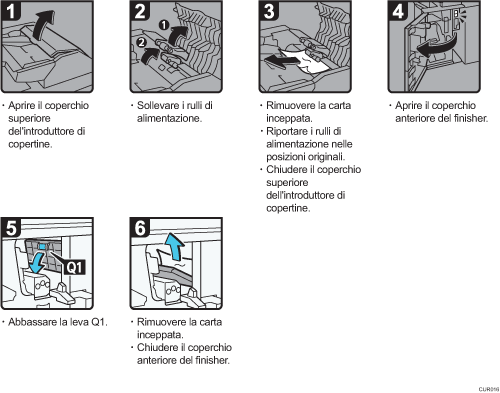 1

· Aprire il coperchio superiore dell'introduttore di copertine.

2

1
2

· Sollevare i rulli di alimentazione.

3

· Rimuovere la carta inceppata.
· Riportare i rulli di alimentazione nelle posizioni originali.
· Chiudere il coperchio superiore dell'introduttore di copertine.

4

· Aprire il coperchio anteriore del finisher.

5

Q1

· Abbassare la leva Q1.

6

· Rimuovere la carta inceppata.
· Chiudere il coperchio anteriore del finisher.

CUR016