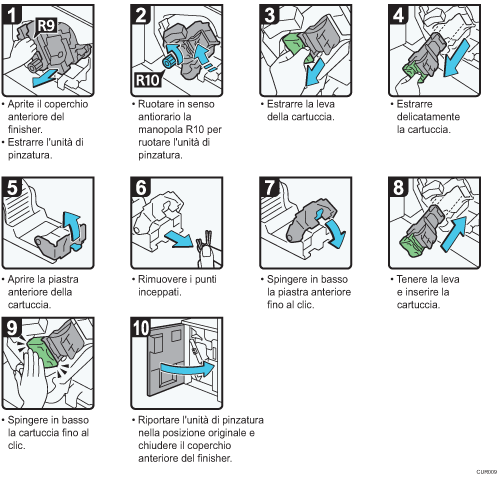 1
R9

• Aprite il coperchio anteriore del finisher.
• Estrarre l'unità di pinzatura.

2
R10

• Ruotare in senso antiorario la manopola R10 per ruotare l'unità di pinzatura.

3

• Estrarre la leva della cartuccia.

4

• Estrarre delicatamente la cartuccia.

5

• Aprire la piastra anteriore della cartuccia.

6

• Rimuovere i punti inceppati.

7

• Spingere in basso la piastra anteriore fino al clic.

8

• Tenere la leva e inserire la cartuccia.

9

• Spingere in basso la cartuccia fino al clic.

10

• Riportare l'unità di pinzatura nella posizione originale e chiudere il coperchio anteriore del finisher.

CUR009