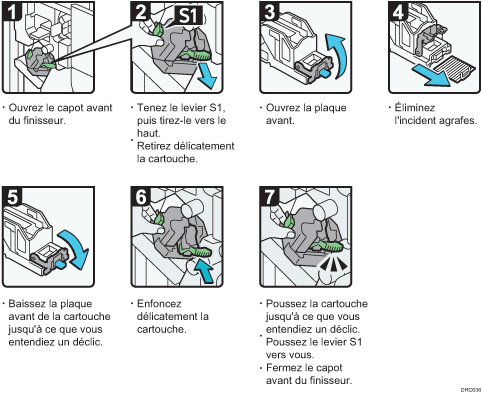 1

· Ouvrez le capot avant du finisseur.

2 S1

· Tenez le levier S1, puis tirez-le vers le haut.
· Retirez délicatement la cartouche.

3

· Ouvrez la plaque avant.

4

· Éliminez l'incident agrafes.

5

· Baissez la plaque avant de la cartouche jusqu'à ce que vous entendiez un déclic.

6

· Enfoncez délicatement la cartouche.

7

· Poussez la cartouche jusqu'à ce que vous entendiez un déclic.
· Poussez le levier S1 vers vous.
· Fermez le capot avant du finisseur.

DRD536