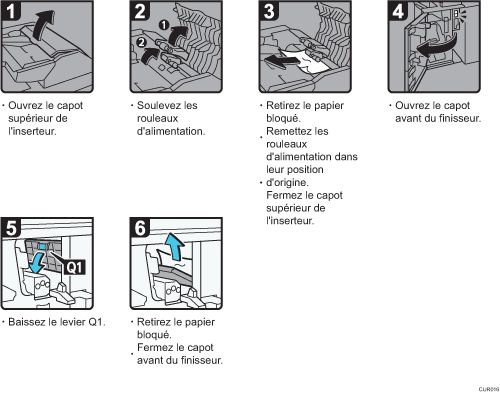 1

· Ouvrez le capot supérieur de l'inserteur.

2

1

2

· Soulevez les rouleaux d'alimentation.

3

· Retirez le papier bloqué.
· Remettez les rouleaux d'alimentation dans leur position d'origine.
· Fermez le capot supérieur de l'inserteur.

4

· Ouvrez le capot avant du finisseur.

5

Q1

· Baissez le levier Q1.

6

· Retirez le papier bloqué.
· Fermez le capot avant du finisseur.

CUR016