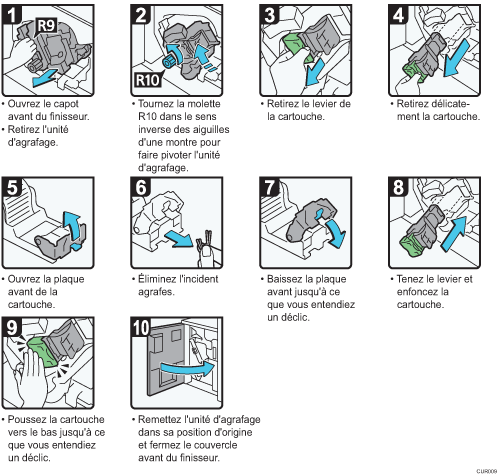 1
R9
• Ouvrez le capot avant du finisseur.
• Retirez l'unité d'agrafage.

2
R10
• Tournez la molette R10 dans le sens inverse des aiguilles d'une montre pour faire pivoter l'unité d'agrafage.

3
• Retirez le levier de la cartouche.

4
• Retirez délicatement la cartouche.

5
• Ouvrez la plaque avant de la cartouche.

6
• Éliminez l'incident agrafes.

7
• Baissez la plaque avant jusqu'à ce que vous entendiez un déclic.

8
• Tenez le levier et enfoncez la cartouche.

9
• Poussez la cartouche vers le bas jusqu'à ce que vous entendiez un déclic.

10
• Remettez l'unité d'agrafage dans sa position d'origine et fermez le couvercle avant du finisseur.

CUR009