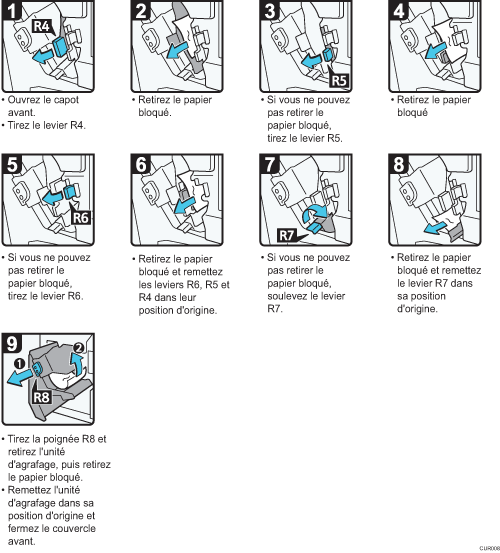 1
R4
• Ouvrez le capot avant.
• Tirez le levier R4.

2
• Retirez le papier bloqué.

3
R5
• Si vous ne pouvez pas retirer le papier bloqué, tirez le levier R5.

4
• Retirez le papier bloqué

5
R6
• Si vous ne pouvez pas retirer le papier bloqué, tirez le levier R6.

6
• Retirez le papier bloqué et remettez les leviers R6, R5 et R4 dans leur position d'origine.

7
R7
• Si vous ne pouvez pas retirer le papier bloqué, soulevez le levier R7.

8
• Retirez le papier bloqué et remettez le levier R7 dans sa position d'origine.

9
1
2
R8
• Tirez la poignée R8 et retirez l'unité d'agrafage, puis retirez le papier bloqué.
• Remettez l'unité d'agrafage dans sa position d'origine et fermez le couvercle avant.

CUR008