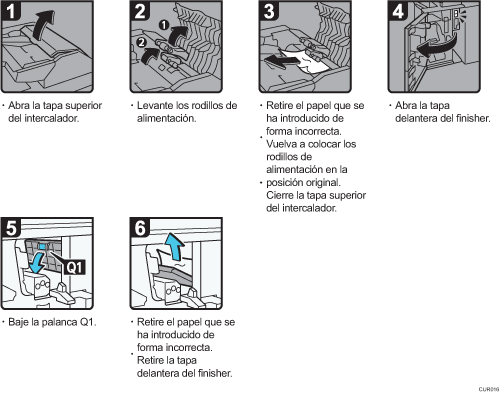 1

· Abra la tapa superior del intercalador.

2

1
2

· Levante los rodillos de alimentación.

3

· Retire el papel que se ha introducido de forma incorrecta.
· Vuelva a colocar los rodillos de alimentación en la posición original.
· Cierre la tapa superior del intercalador.

4

· Abra la tapa delantera del finisher.

5

Q1

· Baje la palanca Q1.

6

· Retire el papel que se ha introducido de forma incorrecta.
· Retire la tapa delantera del finisher.

CUR016