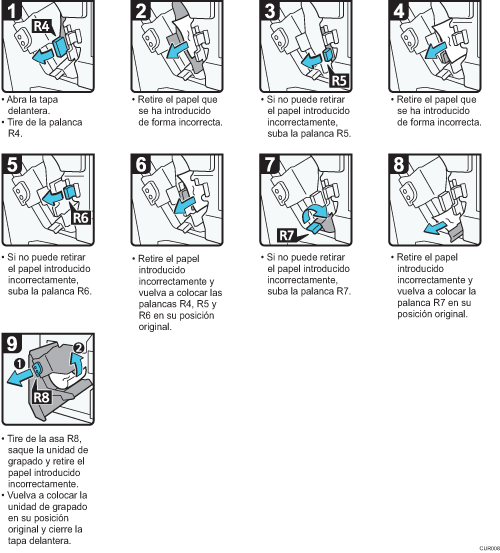 1
R4
• Abra la tapa delantera.
• Tire de la palanca R4.

2
• Retire el papel que se ha introducido de forma incorrecta.

3
R5
• Si no puede retirar el papel introducido incorrectamente, suba la palanca R5.

4
• Retire el papel que se ha introducido de forma incorrecta.

5
R6
• Si no puede retirar el papel introducido incorrectamente, suba la palanca R6.

6
• Retire el papel introducido incorrectamente y vuelva a colocar las palancas R4, R5 y R6 en su posición original.

7
R7
• Si no puede retirar el papel introducido incorrectamente, suba la palanca R7.

8
• Retire el papel introducido incorrectamente y vuelva a colocar la palanca R7 en su posición original.

9
1
2
R8
• Tire de la asa R8, saque la unidad de grapado y retire el papel introducido incorrectamente.
• Vuelva a colocar la unidad de grapado en su posición original y cierre la tapa delantera.

CUR008