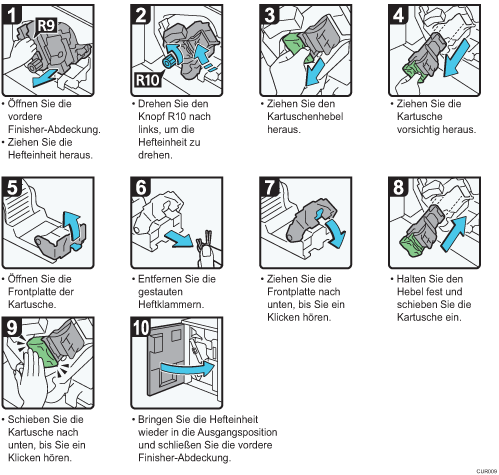 1
R9
• Öffnen Sie die vordere Finisher-Abdeckung.
• Ziehen Sie die Hefteinheit heraus.

2
R10
• Drehen Sie den Knopf R10 nach links, um die Hefteinheit zu drehen.

3
• Ziehen Sie den Kartuschenhebel heraus.

4
• Ziehen Sie die Kartusche vorsichtig heraus.

5
• Öffnen Sie die Frontplatte der Kartusche.

6
• Entfernen Sie die gestauten Heftklammern.

7
• Ziehen Sie die Frontplatte nach unten, bis Sie ein Klicken hören.

8
• Halten Sie den Hebel fest und schieben Sie die Kartusche ein.

9
• Schieben Sie die Kartusche nach unten, bis Sie ein Klicken hören.

10
• Bringen Sie die Hefteinheit wieder in die Ausgangsposition und schließen Sie die vordere Finisher-Abdeckung.

CUR009