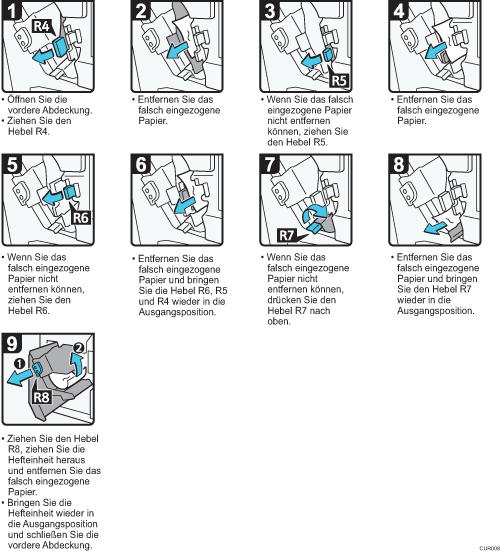 1
R4
• Öffnen Sie die vordere Abdeckung.
• Ziehen Sie den Hebel R4.

2
• Entfernen Sie das falsch eingezogene Papier.

3
R5
• Wenn Sie das falsch eingezogene Papier nicht entfernen können, ziehen Sie den Hebel R5.

4
• Entfernen Sie das falsch eingezogene Papier.

5
R6
• Wenn Sie das falsch eingezogene Papier nicht entfernen können, ziehen Sie den Hebel R6.

6
• Entfernen Sie das falsch eingezogene Papier und bringen Sie die Hebel R6, R5 und R4 wieder in die Ausgangsposition.

7
R7
• Wenn Sie das falsch eingezogene Papier nicht entfernen können, drücken Sie den Hebel R7 nach oben.

8
• Entfernen Sie das falsch eingezogene Papier und bringen Sie den Hebel R7 wieder in die Ausgangsposition.

9
1
2
R8
• Ziehen Sie den Hebel R8, ziehen Sie die Hefteinheit heraus und entfernen Sie das falsch eingezogene Papier.
• Bringen Sie die Hefteinheit wieder in die Ausgangsposition und schließen Sie die vordere Abdeckung.

CUR008