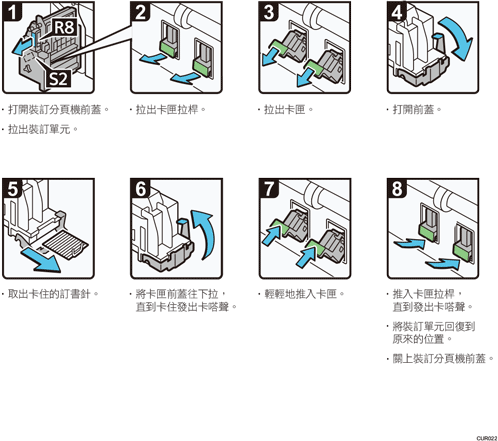 1
R8
S2
・打開裝訂分頁機前蓋。
・拉出裝訂單元。

2
・拉出卡匣拉桿。

3
・拉出卡匣。

4
・打開前蓋。

5
・取出卡住的訂書針。

6
・將卡匣前蓋往下拉，直到卡住發出卡嗒聲。

7
・輕輕地推入卡匣。

8
・推入卡匣拉桿，直到發出卡嗒聲。
・將裝訂單元回復到原來的位置。
・關上裝訂分頁機前蓋。

CUR022