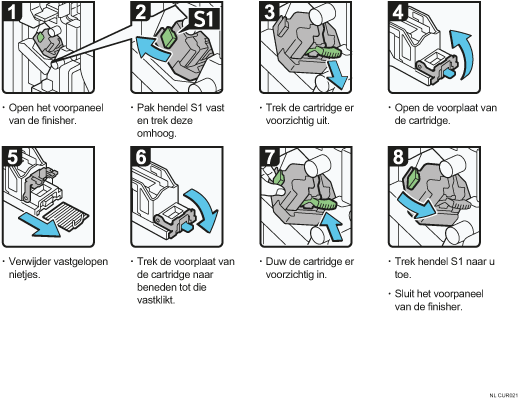 1

· Open het voorpaneel van de finisher.

2 S1

· Pak hendel S1 vast en trek deze omhoog.

3

· Trek de cartridge er voorzichtig uit.

4

· Open de voorplaat van de cartridge.

5

· Verwijder vastgelopen nietjes.

6

· Trek de voorplaat van de cartridge naar beneden tot die vastklikt.

7

· Duw de cartridge er voorzichtig in.

8

· Trek hendel S1 naar u toe.

· Sluit het voorpaneel van de finisher.

NL CUR021