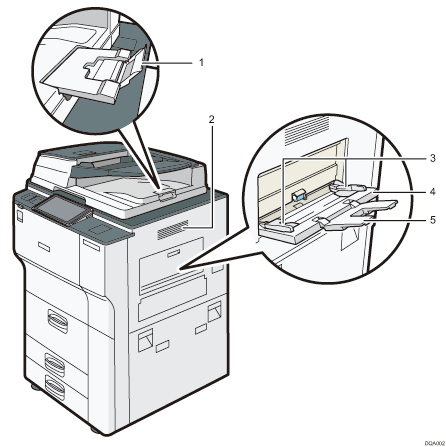 1

2

3

4

5

DQA002