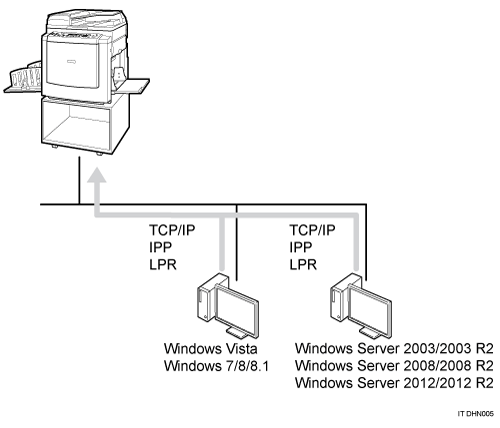 TCP/IP
IPP
LPR

TCP/IP
IPP
LPR

Windows Vista
Windows 7/8/8.1

Windows Server 2003/2003 R2
Windows Server 2008/2008 R2
Windows Server 2012/2012 R2

IT DHN005