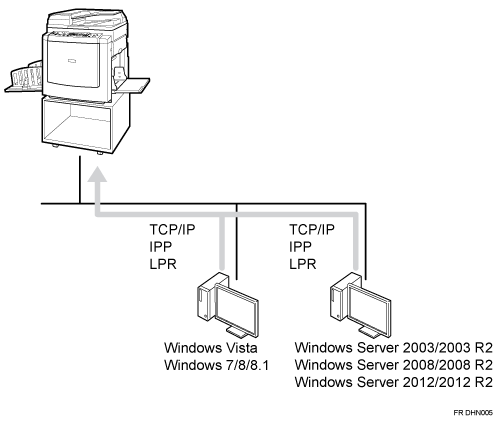 TCP/IP
IPP
LPR

TCP/IP
IPP
LPR

Windows Vista
Windows 7/8/8.1

Windows Server 2003/2003 R2
Windows Server 2008/2008 R2
Windows Server 2012/2012 R2

FR DHN005