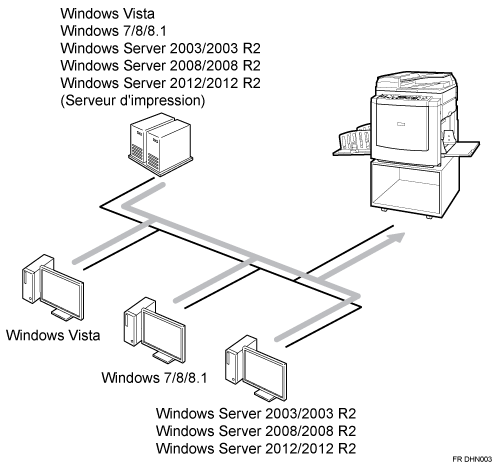 Windows Vista
Windows 7/8/8.1
Windows Server 2003/2003 R2
Windows Server 2008/2008 R2
Windows Server 2012/2012 R2
(Serveur d'impression)

Windows Vista

Windows 7/8/8.1

Windows Server 2003/2003 R2
Windows Server 2008/2008 R2
Windows Server 2012/2012 R2

FR DHN003