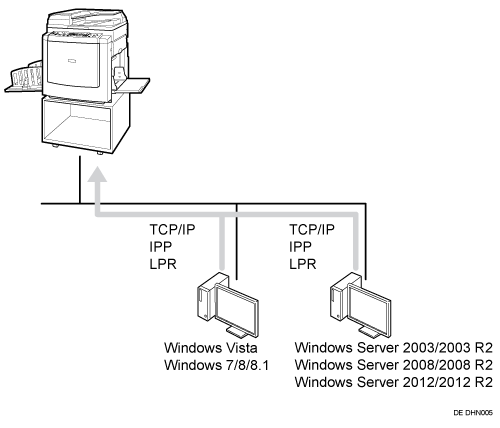 TCP/IP
IPP
LPR

TCP/IP
IPP
LPR

Windows Vista
Windows 7/8/8.1

Windows Server 2003/2003 R2
Windows Server 2008/2008 R2
Windows Server 2012/2012 R2

DE DHN005