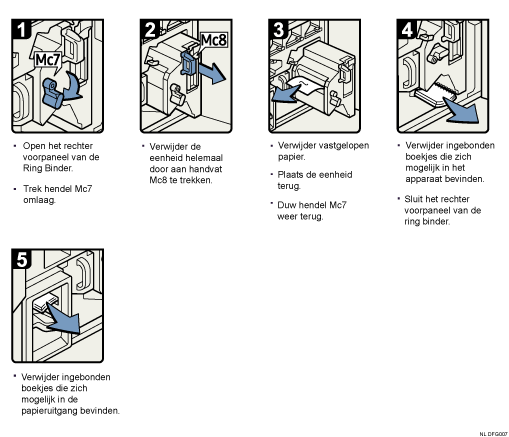 1
Mc7

• Open het rechter voorpaneel van de Ring Binder.

• Trek hendel Mc7 omlaag.

2
Mc8

• Verwijder de eenheid helemaal door aan handvat Mc8 te trekken.

3

• Verwijder vastgelopen papier.

• Plaats de eenheid terug.

• Duw hendel Mc7 weer terug.

4

• Verwijder ingebonden boekjes die zich mogelijk in het apparaat bevinden.

• Sluit het rechter voorpaneel van de ring binder.

5

• Verwijder ingebonden boekjes die zich mogelijk in de papieruitgang bevinden.

NL DFG007