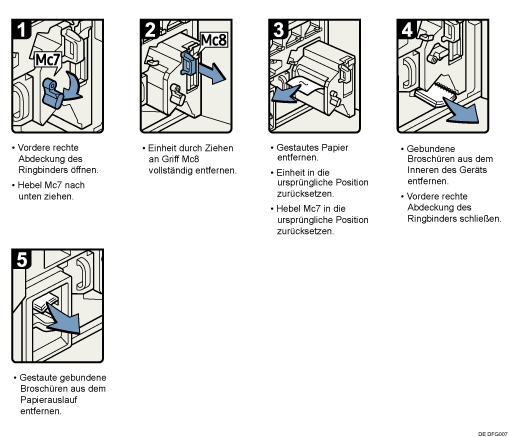 1
Mc7

• Vordere rechte Abdeckung des Ringbinders öffnen.
• Hebel Mc7 nach unten ziehen.

2
Mc8

• Einheit durch Ziehen an Griff Mc8 vollständig entfernen.

3

• Gestautes Papier entfernen.
• Einheit in die ursprüngliche Position zurücksetzen.
• Hebel Mc7 in die ursprüngliche Position zurücksetzen.

4

• Gebundene Broschüren aus dem Inneren des Geräts entfernen.
• Vordere rechte Abdeckung des Ringbinders schließen.

5

• Gestaute gebundene Broschüren aus dem Papierauslauf entfernen.

DE DFG007