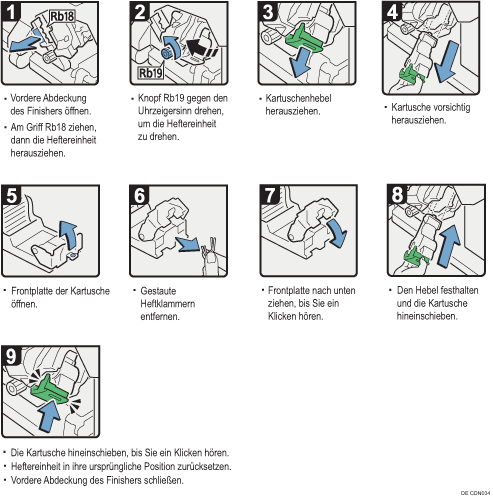 1
Rb18
• Vordere Abdeckung des Finishers öffnen.
• Am Griff Rb18 ziehen, dann die Heftereinheit herausziehen.

2
Rb19
• Knopf Rb19 gegen den Uhrzeigersinn drehen, um die Heftereinheit zu drehen.

3
• Kartuschenhebel herausziehen.

4
• Kartusche vorsichtig herausziehen.

5
• Frontplatte der Kartusche öffnen.

6
• Gestaute Heftklammern entfernen.

7
• Frontplatte nach unten ziehen, bis Sie ein Klicken hören.

8
• Den Hebel festhalten und die Kartusche hineinschieben.

9
• Die Kartusche hineinschieben, bis Sie ein Klicken hören.
• Heftereinheit in ihre ursprüngliche Position zurücksetzen.
• Vordere Abdeckung des Finishers schließen.

DE CDN034