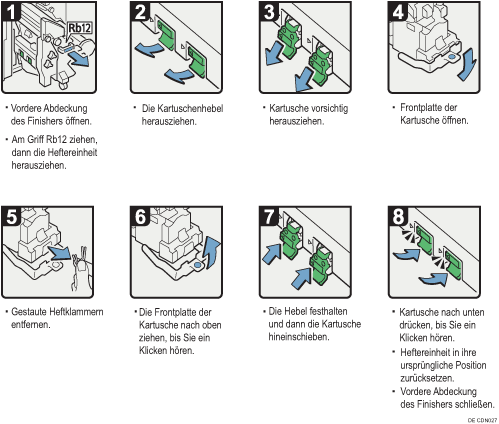 1

Rb12

• Vordere Abdeckung des Finishers öffnen.

• Am Griff Rb12 ziehen, dann die Heftereinheit herausziehen.

2

• Die Kartuschenhebel herausziehen.

3

• Kartusche vorsichtig herausziehen.

4

• Frontplatte der Kartusche öffnen.

5

• Gestaute Heftklammern entfernen.

6

• Die Frontplatte der Kartusche nach oben ziehen, bis Sie ein Klicken hören.

7

• Die Hebel festhalten und dann die Kartusche hineinschieben.

8

• Kartusche nach unten drücken, bis Sie ein Klicken hören.

• Heftereinheit in ihre ursprüngliche Position zurücksetzen.

• Vordere Abdeckung des Finishers schließen.

DE CDN027