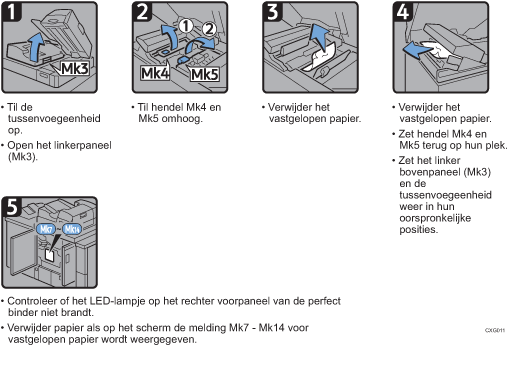 1

Mk3

• Til de tussenvoegeenheid op.

• Open het linkerpaneel (Mk3).

2

1

2

Mk4

Mk5

• Til hendel Mk4 en Mk5 omhoog.

3

• Verwijder het vastgelopen papier.

4

• Verwijder het vastgelopen papier.

• Zet hendel Mk4 en Mk5 terug op hun plek.

• Zet het linker bovenpaneel (Mk3) en de tussenvoegeenheid weer in hun oorspronkelijke posities.

5

Mk7

Mk14

• Controleer of het LED-lampje op het rechter voorpaneel van de perfect binder niet brandt.

• Verwijder papier als op het scherm de melding Mk7 - Mk14 voor vastgelopen papier wordt weergegeven.

CXG011