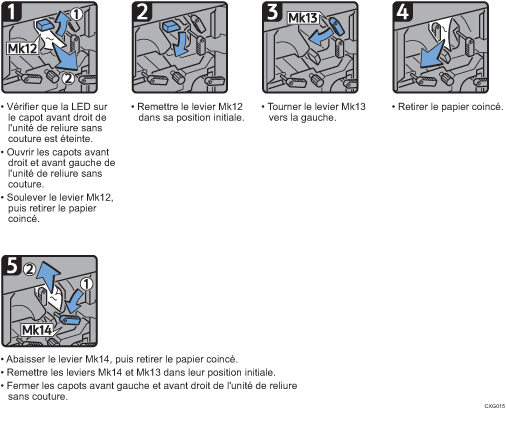 1
1
Mk12
2

• Vérifier que la LED sur le capot avant droit de l'unité de reliure sans couture est éteinte.
• Ouvrir les capots avant droit et avant gauche de l'unité de reliure sans couture.
• Soulever le levier Mk12, puis retirer le papier coincé.

2

• Remettre le levier Mk12 dans sa position initiale.

3
Mk13

• Tourner le levier Mk13 vers la gauche.

4

• Retirer le papier coincé.

5
2
1
Mk14

• Abaisser le levier Mk14, puis retirer le papier coincé.
• Remettre les leviers Mk14 et Mk13 dans leur position initiale.
• Fermer les capots avant gauche et avant droit de l'unité de reliure sans couture.

CXG015