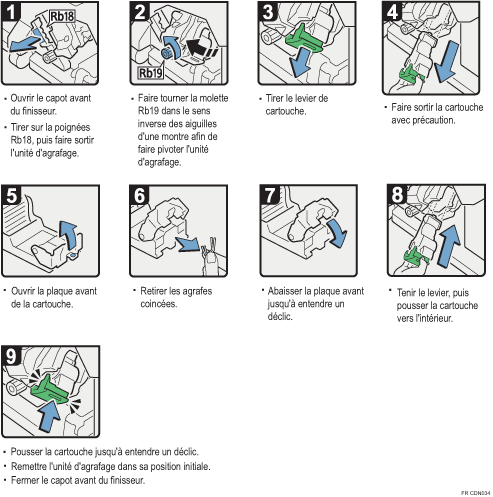 1

Rb18

• Ouvrir le capot avant du finisseur.

• Tirer sur la poignées Rb18, puis faire sortir l'unité d'agrafage.

2

Rb19

• Faire tourner la molette Rb19 dans le sens inverse des aiguilles d'une montre afin de faire pivoter l'unité d'agrafage.

3

• Tirer le levier de cartouche.

4

• Faire sortir la cartouche avec précaution.

5

• Ouvrir la plaque avant de la cartouche.

6

• Retirer les agrafes coincées.

7

• Abaisser la plaque avant jusqu'à entendre un déclic.

8

• Tenir le levier, puis pousser la cartouche vers l'intérieur.

9

• Pousser la cartouche jusqu'à entendre un déclic.

• Remettre l'unité d'agrafage dans sa position initiale.

• Fermer le capot avant du finisseur.

FR CDN034