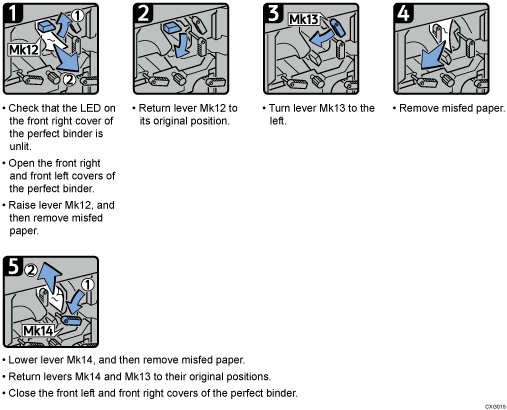 1
①
Mk12
②

• Check that the LED on the front right cover of the perfect binder is unlit.

• Open the front right and front left covers of the perfect binder.

• Raise lever Mk12, and then remove misfed paper.

2

• Return lever Mk12 to its original position.

3
Mk13

• Turn lever Mk13 to the left.

4

• Remove misfed paper.

5
②
①
Mk14

• Lower lever Mk14, and then remove misfed paper.

• Return levers Mk14 and Mk13 to their original positions.

• Close the front left and front right covers of the perfect binder.

CXG015