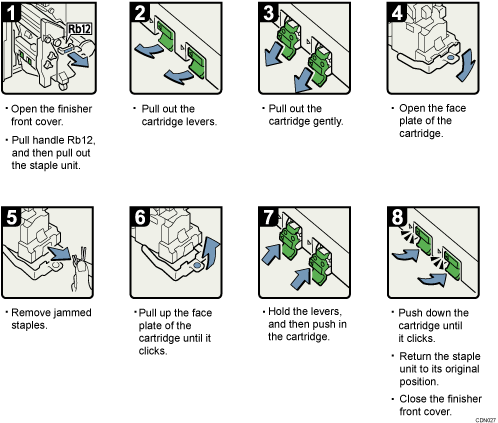 1

Rb12

• Open the finisher front cover.

• Pull handle Rb12, and then pull out the staple unit.

2

• Pull out the cartridge levers.

3

• Pull out the cartridge gently.

4

• Open the face plate of the cartridge.

5

• Remove jammed staples.

6

• Pull up the face plate of the cartridge until it clicks.

7

• Hold the levers, and then push in the cartridge.

8

• Push down the cartridge until it clicks.

• Return the staple unit to its original position.

• Close the finisher front cover.

CDN027