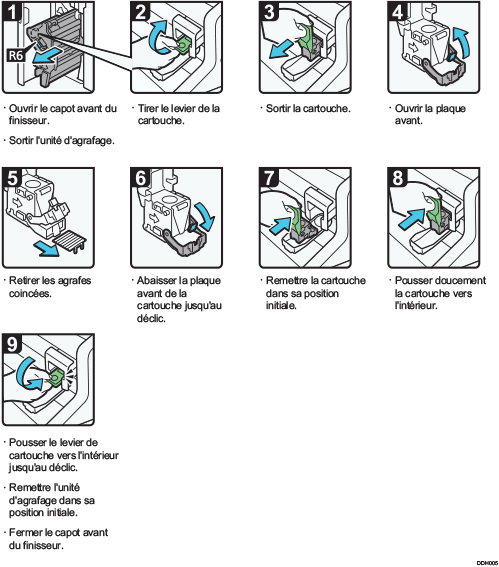 1

R6

· Ouvrir le capot avant du finisseur.

· Sortir l'unité d'agrafage.

2

· Tirer le levier de la cartouche.

3

· Sortir la cartouche.

4

· Ouvrir la plaque avant.

5

· Retirer les agrafes coincées.

6

· Abaisser la plaque avant de la cartouche jusqu'au déclic.

7

· Remettre la cartouche dans sa position initiale.

8

· Pousser doucement la cartouche vers l'intérieur.

9

· Pousser le levier de cartouche vers l'intérieur jusqu'au déclic.

· Remettre l'unité d'agrafage dans sa position initiale.

· Fermer le capot avant du finisseur.

DDH005