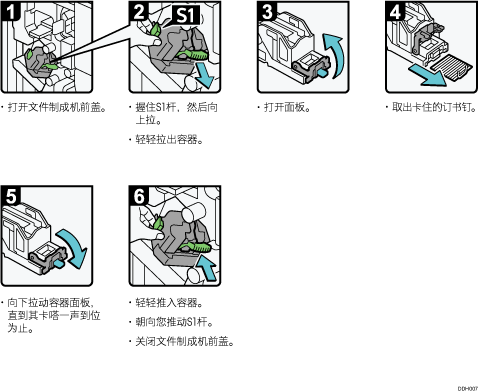 1

・打开文件制成机前盖。

2

S1

・握住S1杆，然后向上拉。

・轻轻拉出容器。

3

・打开面板。

4

・取出卡住的订书钉。

5

・向下拉动容器面板，直到其卡嗒一声到位为止。

6

・轻轻推入容器。

・朝向您推动S1杆。

・关闭文件制成机前盖。

DDH007