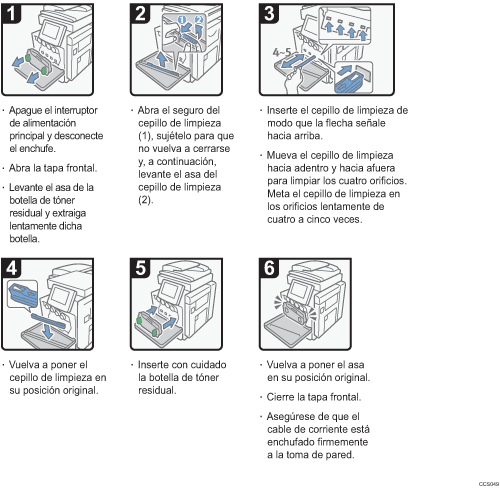 1

· Apague el interruptor de alimentación principal y desconecte el enchufe.

· Abra la tapa frontal.

· Levante el asa de la botella de tóner residual y extraiga lentamente dicha botella.

2

1 2

· Abra el seguro del cepillo de limpieza (1), sujételo para que no vuelva a cerrarse y, a continuación, levante el asa del cepillo de limpieza (2).

3

4~5

· Inserte el cepillo de limpieza de modo que la flecha señale hacia arriba.

· Mueva el cepillo de limpieza hacia adentro y hacia afuera para limpiar los cuatro orificios. Meta el cepillo de limpieza en los orificios lentamente de cuatro a cinco veces.

4

· Vuelva a poner el cepillo de limpieza en su posición original.

5

· Inserte con cuidado la botella de tóner residual.

6

· Vuelva a poner el asa en su posición original.

· Cierre la tapa frontal.

· Asegúrese de que el cable de corriente está enchufado firmemente a la toma de pared.

CCS049