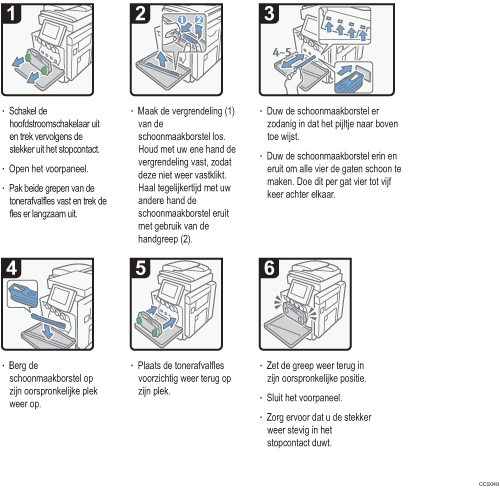 1

· Schakel de hoofdstroomschakelaar uit en trek vervolgens de stekker uit het stopcontact.

· Open het voorpaneel.

· Pak beide grepen van de tonerafvalfles vast en trek de fles er langzaam uit.

2

1 2

· Maak de vergrendeling (1) van de schoonmaakborstel los. Houd met uw ene hand de vergrendeling vast, zodat deze niet weer vastklikt. Haal tegelijkertijd met uw andere hand de schoonmaakborstel eruit met gebruik van de handgreep (2).

3

4~5

· Duw de schoonmaakborstel er zodanig in dat het pijltje naar boven toe wijst.

· Duw de schoonmaakborstel erin en eruit om alle vier de gaten schoon te maken. Doe dit per gat vier tot vijf keer achter elkaar.

4

· Berg de schoonmaakborstel op zijn oorspronkelijke plek weer op.

5

· Plaats de tonerafvalfles voorzichtig weer terug op zijn plek.

6

· Zet de greep weer terug in zijn oorspronkelijke positie.

· Sluit het voorpaneel.

· Zorg ervoor dat u de stekker weer stevig in het stopcontact duwt.

CCS049