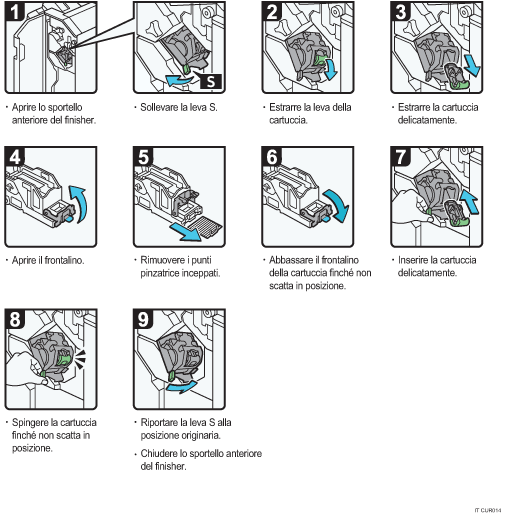 1

· Aprire lo sportello anteriore del finisher.

S

· Sollevare la leva S.

2

· Estrarre la leva della cartuccia.

3

· Estrarre la cartuccia delicatamente.

4

· Aprire il frontalino.

5

· Rimuovere i punti pinzatrice inceppati.

6

· Abbassare il frontalino della cartuccia finché non scatta in posizione.

7

· Inserire la cartuccia delicatamente.

8

· Spingere la cartuccia finché non scatta in posizione.

9

· Riportare la leva S alla posizione originaria.

· Chiudere lo sportello anteriore del finisher.

IT CUR014