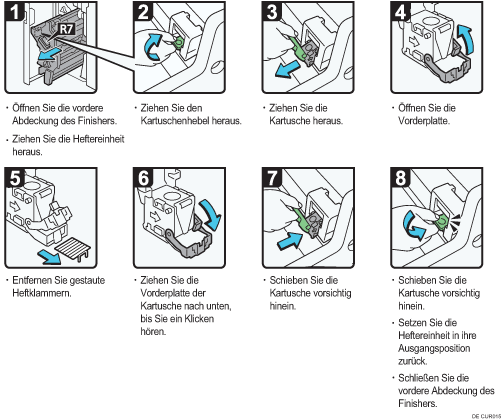 1

R7

· Öffnen Sie die vordere Abdeckung des Finishers.

· Ziehen Sie die Heftereinheit heraus.

2

· Ziehen Sie den Kartuschenhebel heraus.

3

· Ziehen Sie die Kartusche heraus.

4

· Öffnen Sie die Vorderplatte.

5

· Entfernen Sie gestaute Heftklammern.

6

· Ziehen Sie die Vorderplatte der Kartusche nach unten, bis Sie ein Klicken hören.

7

· Schieben Sie die Kartusche vorsichtig hinein.

8

· Schieben Sie die Kartusche vorsichtig hinein.

· Setzen Sie die Heftereinheit in ihre Ausgangsposition zurück.

· Schließen Sie die vordere Abdeckung des Finishers.

DE CUR015