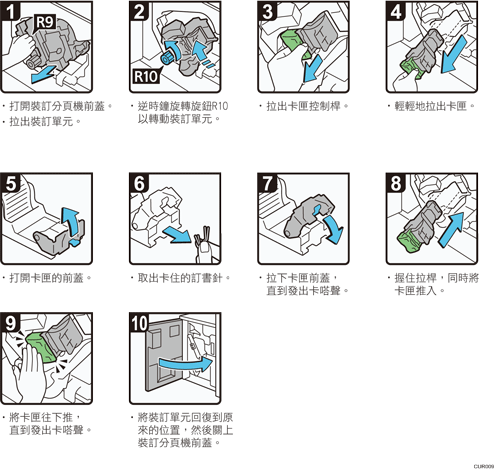 1
R9
・打開裝訂分頁機前蓋。
・拉出裝訂單元。

2
R10
・逆時鐘旋轉旋鈕R10以轉動裝訂單元。

3
・拉出卡匣控制桿。

4
・輕輕地拉出卡匣。

5
・打開卡匣的前蓋。

6
・取出卡住的訂書針。

7
・拉下卡匣前蓋，直到發出卡嗒聲。

8
・握住拉桿，同時將卡匣推入。

9
・將卡匣往下推，直到發出卡嗒聲。

10
・將裝訂單元回復到原來的位置，然後關上裝訂分頁機前蓋。

CUR009