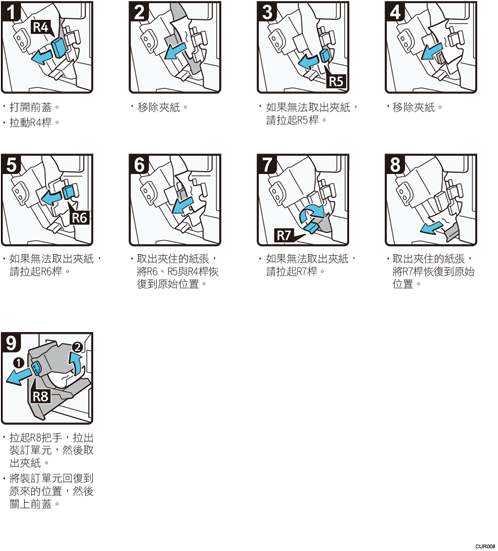 1
R4
・打開前蓋。
・拉動R4桿。

2
・移除夾紙。

3
R5
・如果無法取出夾紙，請拉起R5桿。

4
・移除夾紙。

5
R6
・如果無法取出夾紙，請拉起R6桿。

6
・取出夾住的紙張，將R6、R5與R4桿恢復到原始位置。

7
R7
・如果無法取出夾紙，請拉起R7桿。

8
・取出夾住的紙張，將R7桿恢復到原始位置。

9
1
2
R8
・拉起R8把手，拉出裝訂單元，然後取出夾紙。
・將裝訂單元回復到原來的位置，然後關上前蓋。

CUR008