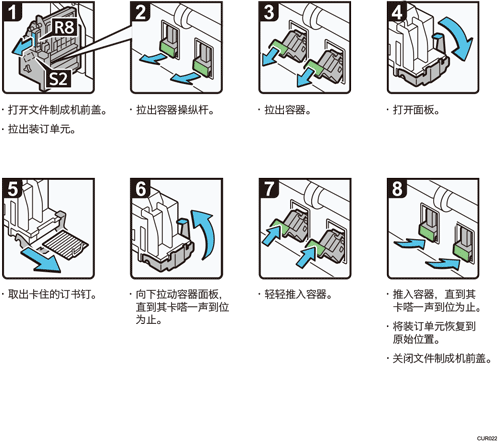 1
R8
S2
· 打开文件制成机前盖。
· 拉出装订单元。

2
· 拉出容器操纵杆。

3
· 拉出容器。

4
· 打开面板。

5
· 取出卡住的订书钉。

6
· 向下拉动容器面板，直到其卡嗒一声到位为止。

7
· 轻轻推入容器。

8
· 推入容器，直到其卡嗒一声到位为止。
· 将装订单元恢复到原始位置。
· 关闭文件制成机前盖。

CUR022