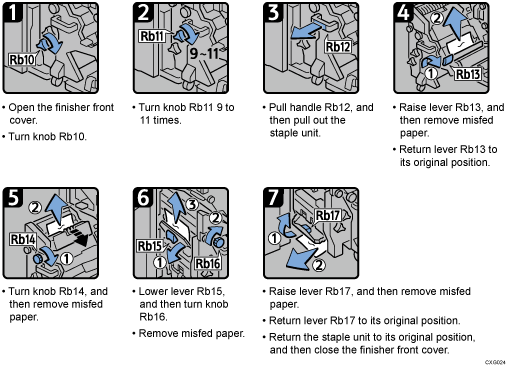 1
Rb10

• Open the finisher front cover.
• Turn knob Rb10.

2
Rb11
9~11

• Turn knob Rb11 9 to 11 times.

3
Rb12

• Pull handle Rb12, and then pull out the staple unit.

4
2
1
Rb13

• Raise lever Rb13, and then remove misfed paper.
• Return lever Rb13 to its original position.

5
2
Rb14
1

• Turn knob Rb14, and then remove misfed paper.

6
3
2
Rb15
1
Rb16

• Lower lever Rb15, and then turn knob Rb16.
• Remove misfed paper.

7
Rb17
1
2

• Raise lever Rb17, and then remove misfed paper.
• Return lever Rb17 to its original position.
• Return the staple unit to its original position, and then close the finisher front cover.

CXG024