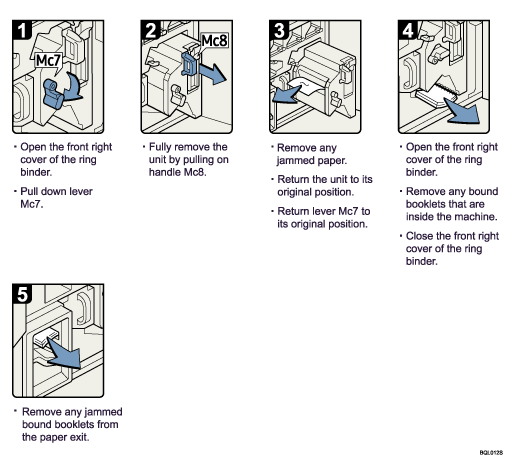 1
Mc7

• Open the front right cover of the ring binder.

• Pull down lever Mc7.

2
Mc8

• Fully remove the unit by pulling on handle Mc8.

3

• Remove any jammed paper.

• Return the unit to its original position.

• Return lever Mc7 to its original position.

4

• Open the front right cover of the ring binder.

• Remove any bound booklets that are inside the machine.

• Close the front right cover of the ring binder.

5

• Remove any jammed bound booklets from the paper exit.

BQL012S