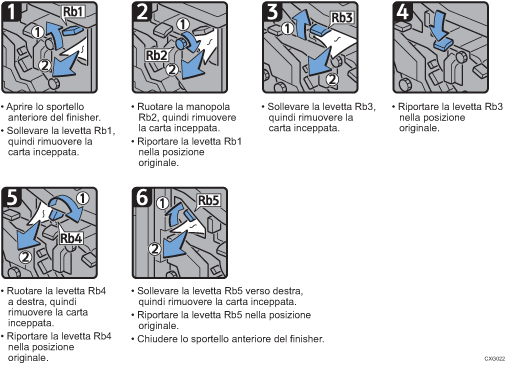 1
Rb1
1
2

• Aprire lo sportello anteriore del finisher.
• Sollevare la levetta Rb1, quindi rimuovere la carta inceppata.

2
1
Rb2
2

• Ruotare la manopola Rb2, quindi rimuovere la carta inceppata.
• Riportare la levetta Rb1 nella posizione originale.

3
Rb3
1
2

• Sollevare la levetta Rb3, quindi rimuovere la carta inceppata.

4

• Riportare la levetta Rb3 nella posizione originale.

5
1
Rb4
2

• Ruotare la levetta Rb4 a destra, quindi rimuovere la carta inceppata.
• Riportare la levetta Rb4 nella posizione originale.

6
1
Rb5
2

• Sollevare la levetta Rb5 verso destra, quindi rimuovere la carta inceppata.
• Riportare la levetta Rb5 nella posizione originale.
• Chiudere lo sportello anteriore del finisher.

CXI3022