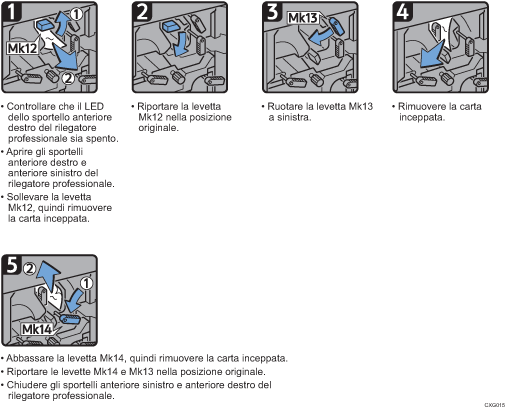 1
1
Mk12
2

• Controllare che il LED dello sportello anteriore destro del rilegatore professionale sia spento.
• Aprire gli sportelli anteriore destro e anteriore sinistro del rilegatore professionale.
• Sollevare la levetta Mk12, quindi rimuovere la carta inceppata.

2

• Riportare la levetta Mk12 nella posizione originale.

3
Mk13

• Ruotare la levetta Mk13 a sinistra.

4

• Rimuovere la carta inceppata.

5
2
1
Mk14

• Abbassare la levetta Mk14, quindi rimuovere la carta inceppata.
• Riportare le levette Mk14 e Mk13 nella posizione originale.
• Chiudere gli sportelli anteriore sinistro e anteriore destro del rilegatore professionale.

CXG015