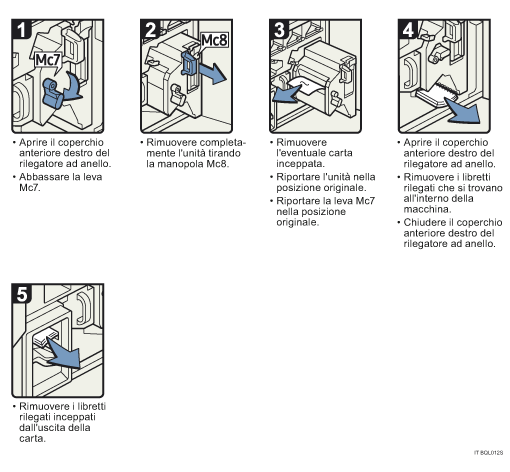 1
Mc7
• Aprire il coperchio anteriore destro del rilegatore ad anello.
• Abbassare la leva Mc7.

2
Mc8
• Rimuovere completamente l'unità tirando la manopola Mc8.

3
• Rimuovere l'eventuale carta inceppata.
• Riportare l'unità nella posizione originale.
• Riportare la leva Mc7 nella posizione originale.

4
• Aprire il coperchio anteriore destro del rilegatore ad anello.
• Rimuovere i libretti rilegati che si trovano all'interno della macchina.
• Chiudere il coperchio anteriore destro del rilegatore ad anello.

5
• Rimuovere i libretti rilegati inceppati dall'uscita della carta.

IT BQL012S