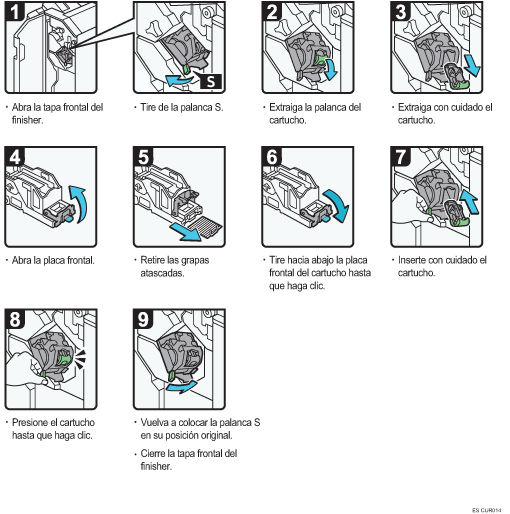 1

S

· Abra la tapa frontal del finisher.

· Tire de la palanca S.

2

· Extraiga la palanca del cartucho.

3

· Extraiga con cuidado el cartucho.

4

· Abra la placa frontal.

5

· Retire las grapas atascadas.

6

· Tire hacia abajo la placa frontal del cartucho hasta que haga clic.

7

· Inserte con cuidado el cartucho.

8

· Presione el cartucho hasta que haga clic.

9

· Vuelva a colocar la palanca S en su posición original.

· Cierre la tapa frontal del finisher.

ES CUR014